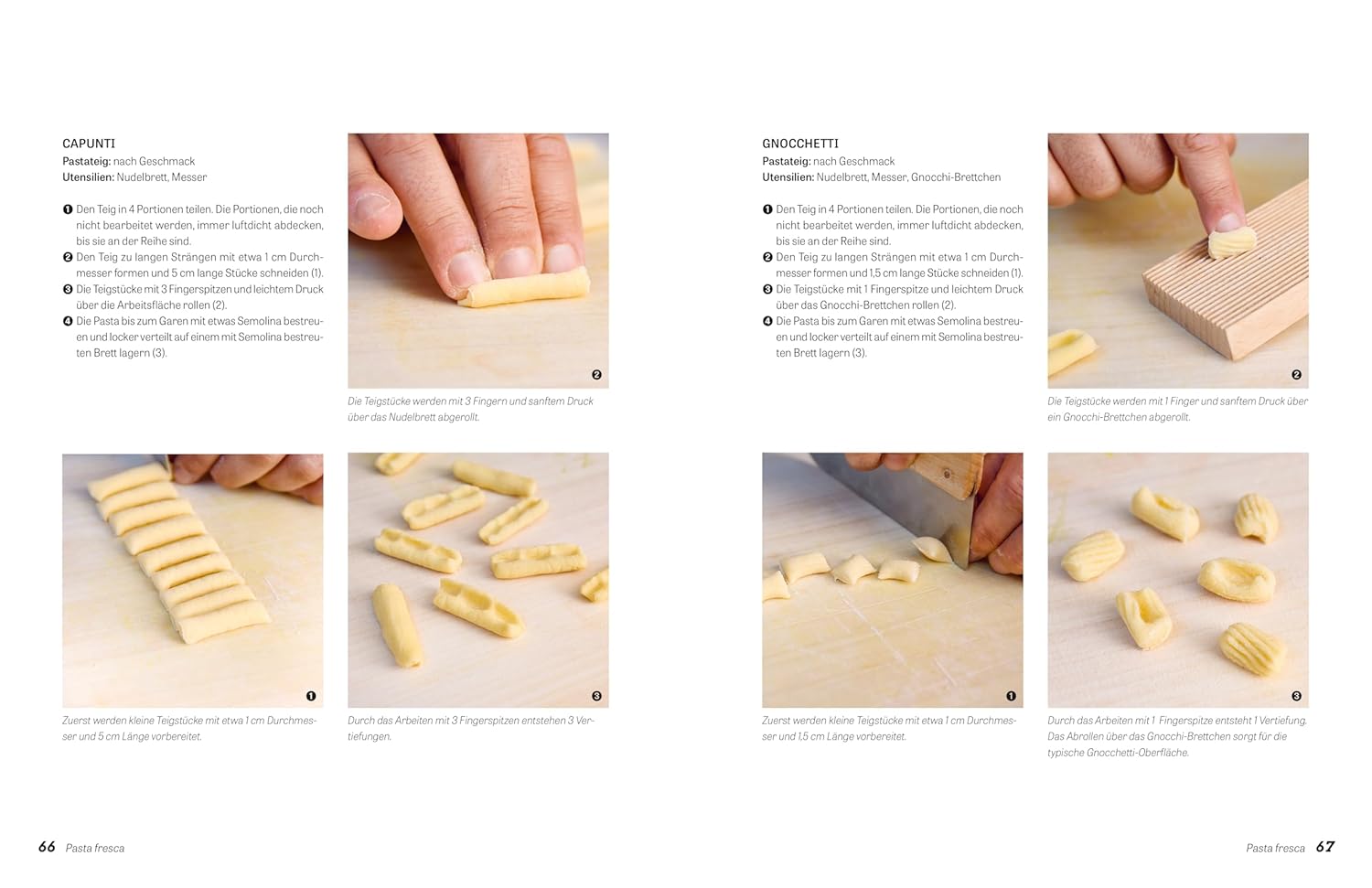 CAPUNTI
Pastateig: nach Geschmack
Utensilien: Nudelbrett, Messer

❶ Den Teig in 4 Portionen teilen. Die Portionen, die noch nicht bearbeitet werden, immer luftdicht abdecken, bis sie an der Reihe sind.
❷ Den Teig zu langen Strängen mit etwa 1 cm Durchmesser formen und 5 cm lange Stücke schneiden (1).
❸ Die Teigstücke mit 3 Fingerspitzen und leichtem Druck über die Arbeitsfläche rollen (2).
❹ Die Pasta bis zum Garen mit etwas Semolina bestreuen und locker verteilt auf einem mit Semolina bestreuten Brett lagern (3).

❷

Die Teigstücke werden mit 3 Fingern und sanftem Druck über das Nudelbrett abgerollt.

❶

Zuerst werden kleine Teigstücke mit etwa 1 cm Durchmesser und 5 cm Länge vorbereitet.

❸

Durch das Arbeiten mit 3 Fingerspitzen entstehen 3 Vertiefungen.

66 Pasta fresca

GNOCCHETTI
Pastateig: nach Geschmack
Utensilien: Nudelbrett, Messer, Gnocchi-Brettchen

❶ Den Teig in 4 Portionen teilen. Die Portionen, die noch nicht bearbeitet werden, immer luftdicht abdecken, bis sie an der Reihe sind.
❷ Den Teig zu langen Strängen mit etwa 1 cm Durchmesser formen und 1,5 cm lange Stücke schneiden (1).
❸ Die Teigstücke mit 1 Fingerspitze und leichtem Druck über das Gnocchi-Brettchen rollen (2).
❹ Die Pasta bis zum Garen mit etwas Semolina bestreuen und locker verteilt auf einem mit Semolina bestreuten Brett lagern (3).

❷

Die Teigstücke werden mit 1 Finger und sanftem Druck über ein Gnocchi-Brettchen abgerollt.

❶

Zuerst werden kleine Teigstücke mit etwa 1 cm Durchmesser und 1,5 cm Länge vorbereitet.

❸

Durch das Arbeiten mit 1 Fingerspitze entsteht 1 Vertiefung. Das Abrollen über das Gnocchi-Brettchen sorgt für die typische Gnocchetti-Oberfläche.

Pasta fresca 67