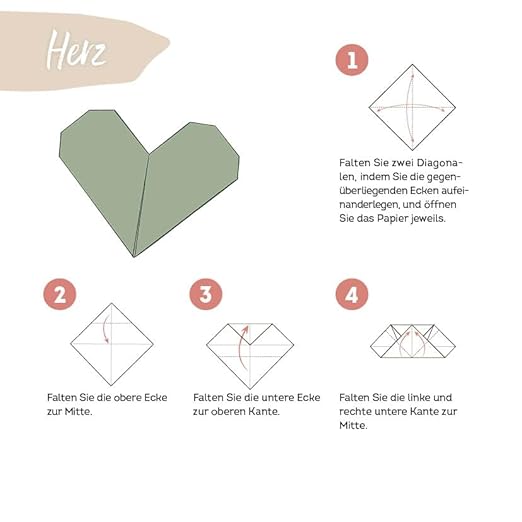 Herz

1

Falten Sie zwei Diagonalen, indem Sie die gegenüberliegenden Ecken aufeinanderlegen, und öffnen Sie das Papier jeweils.

2

Falten Sie die obere Ecke zur Mitte.

3

Falten Sie die untere Ecke zur oberen Kante.

4

Falten Sie die linke und rechte untere Kante zur Mitte.